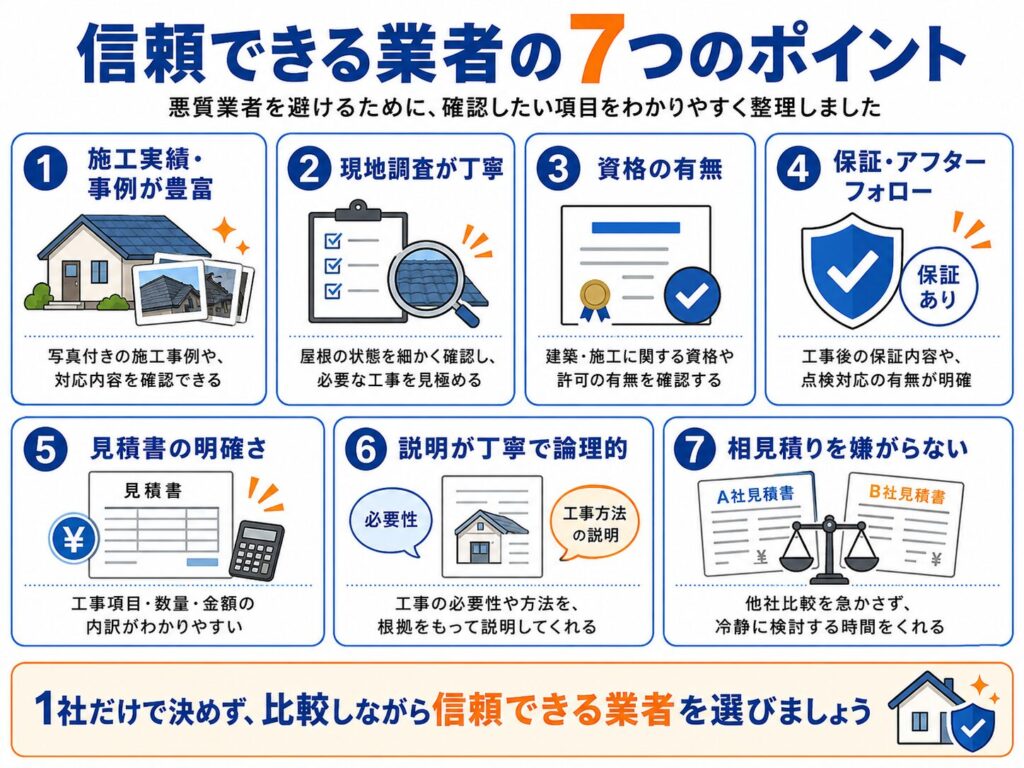 信頼できる業者の7つのポイント

悪質業者を避けるために、確認したい項目をわかりやすく整理しました

1 施工実績・事例が豊富

写真付きの施工事例や、対応内容を確認できる

2 現地調査が丁寧

屋根の状態を細かく確認し、必要な工事を見極める

3 資格の有無

建築・施工に関する資格や許可の有無を確認する

4 保証・アフターフォロー

保証あり

工事後の保証内容や、点検対応の有無が明確

5 見積書の明確さ

見積書

¥

工事項目・数量・金額の内訳がわかりやすい

6 説明が丁寧で論理的

必要性

工事方法の説明

工事の必要性や方法を、根拠をもって説明してくれる

7 相見積りを嫌がらない

A社見積書

B社見積書

¥

¥

他社比較を急かさず、冷静に検討する時間をくれる

1社だけで決めず、比較しながら信頼できる業者を選びましょう